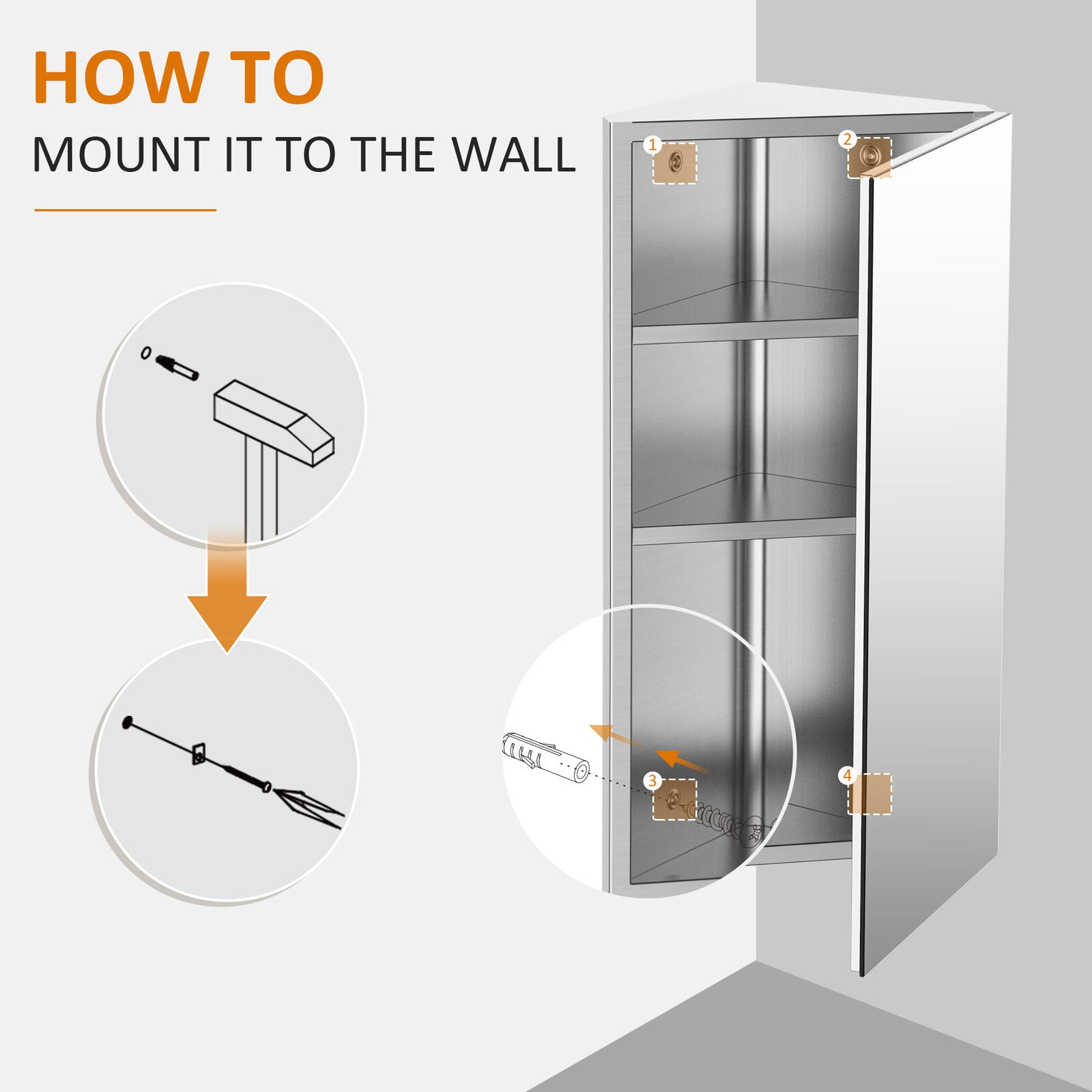 HOW TO
MOUNT IT TO THE WALL

1
2
3
4