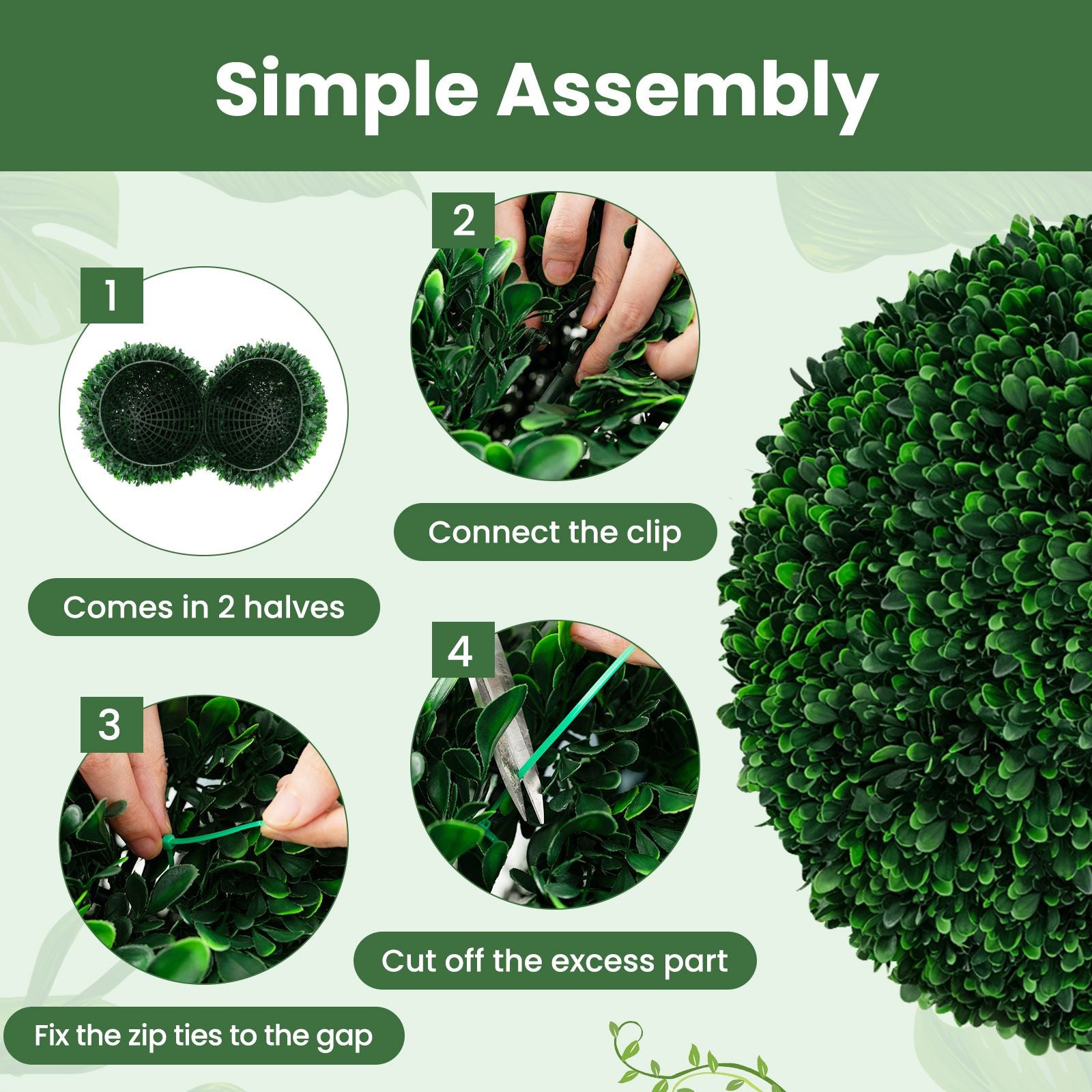 Simple Assembly

1

Comes in 2 halves

2

Connect the clip

3

Fix the zip ties to the gap

4

Cut off the excess part