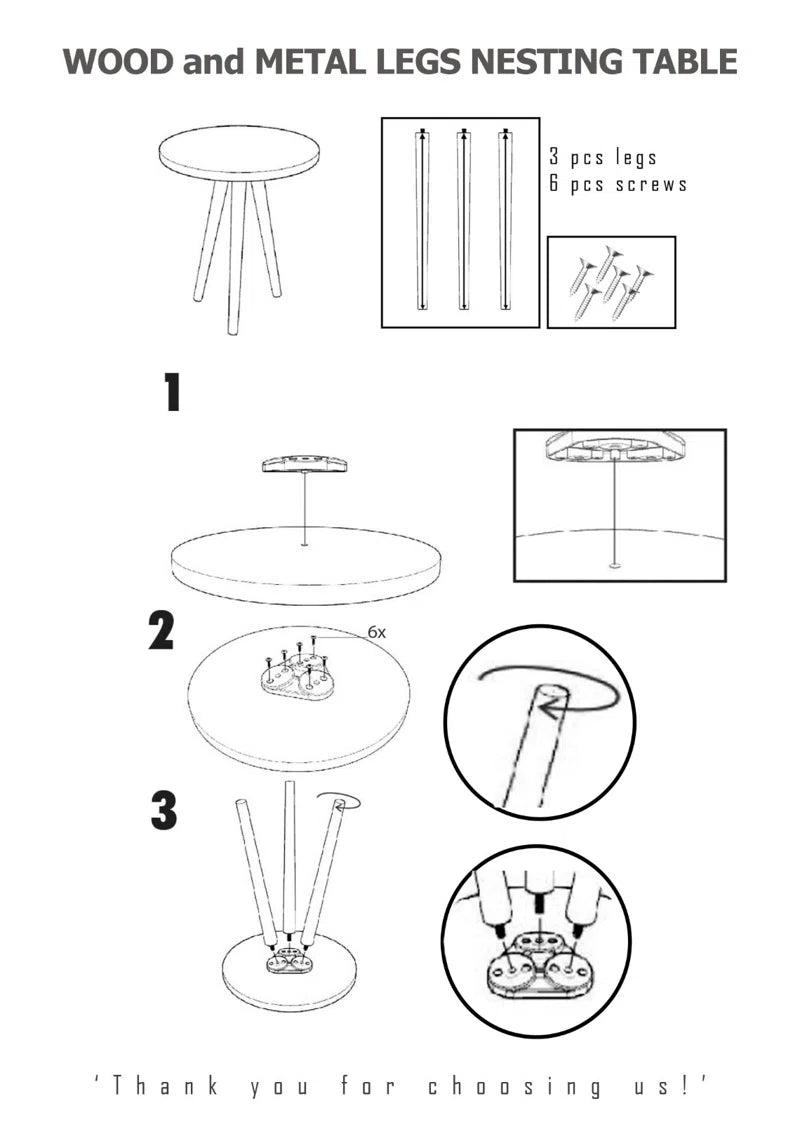 WOOD and METAL LEGS NESTING TABLE

3 pcs legs
6 pcs screws

1

2

6x

3

'Thank you for choosing us!'