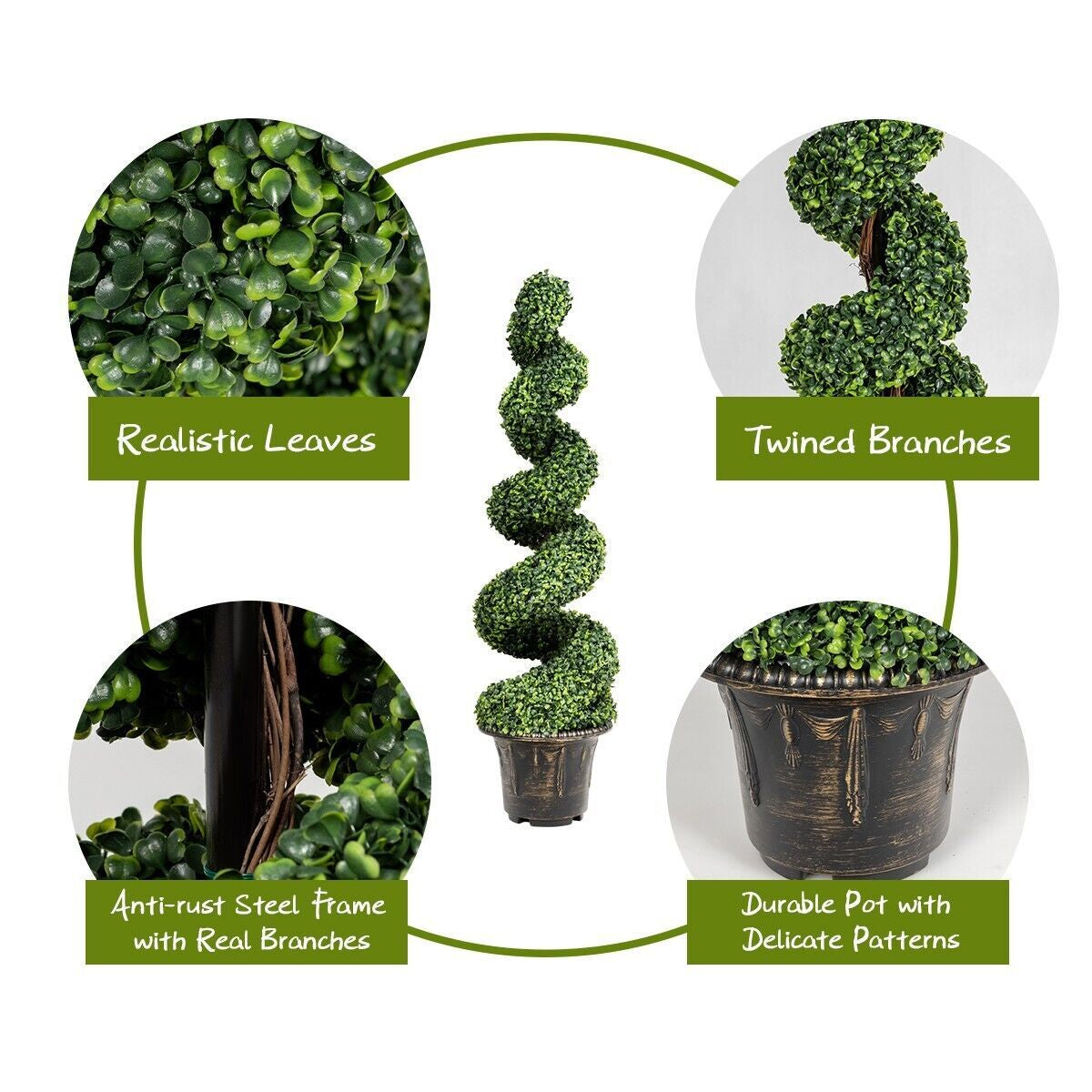 Realistic Leaves

Twined Branches

Anti-rust Steel Frame with Real Branches

Durable Pot with Delicate Patterns