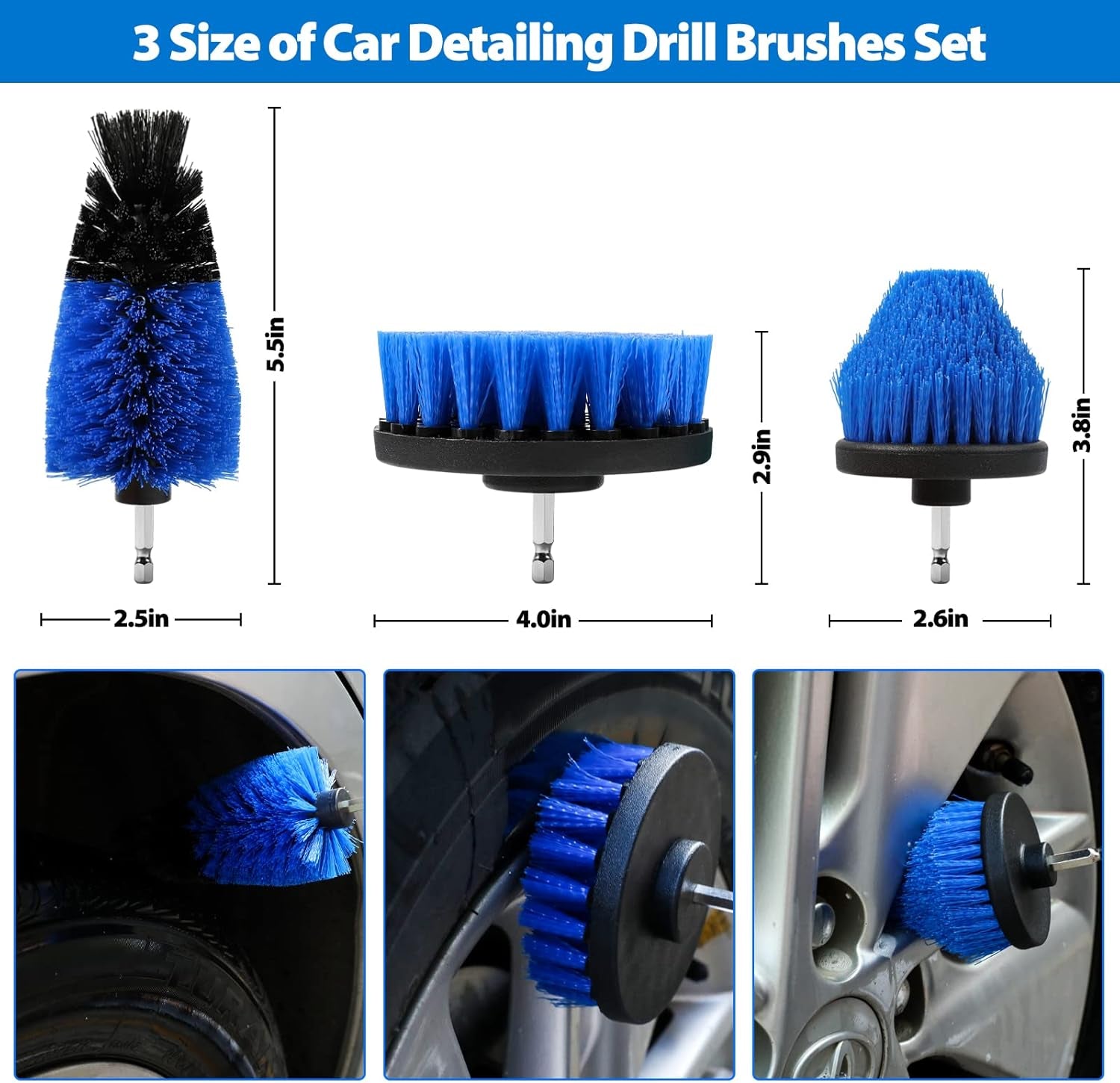 3 Size of Car Detailing Drill Brushes Set

5.5in

2.5in

2.9in

4.0in

3.8in

2.6in