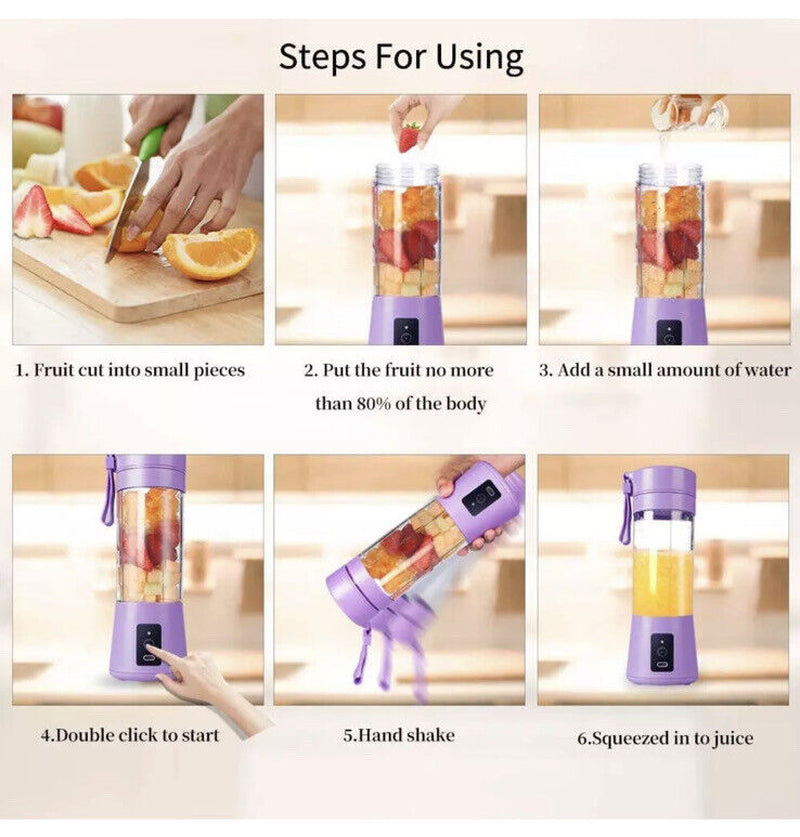 Steps For Using

1. Fruit cut into small pieces

2. Put the fruit no more than 80% of the body

3. Add a small amount of water

4.Double click to start

5.Hand shake

6.Squeezed in to juice