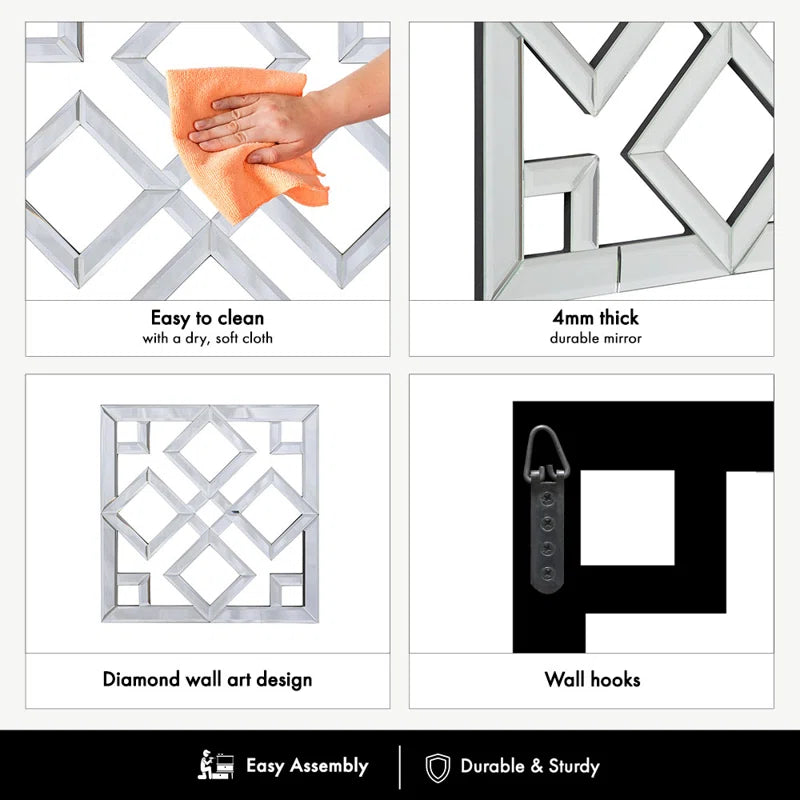 Easy to clean
with a dry, soft cloth

4mm thick
durable mirror

Diamond wall art design

Wall hooks

Easy Assembly

Durable & Sturdy