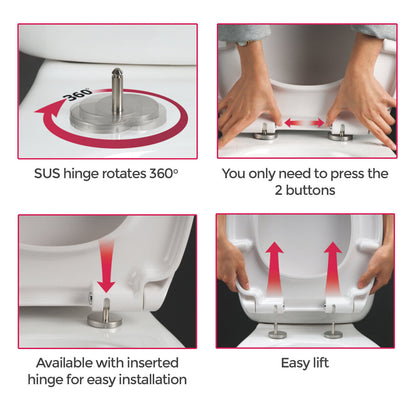 360°

SUS hinge rotates 360°

You only need to press the 2 buttons

Available with inserted hinge for easy installation

Easy lift