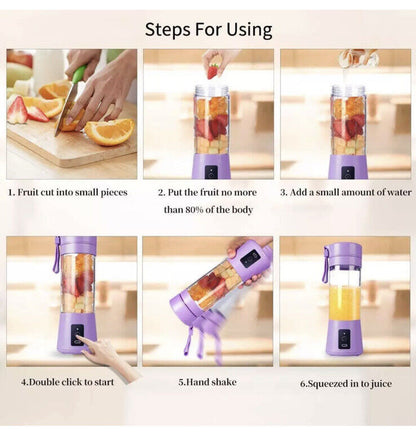 Steps For Using

1. Fruit cut into small pieces

2. Put the fruit no more than 80% of the body

3. Add a small amount of water

4.Double click to start

5.Hand shake

6.Squeezed in to juice